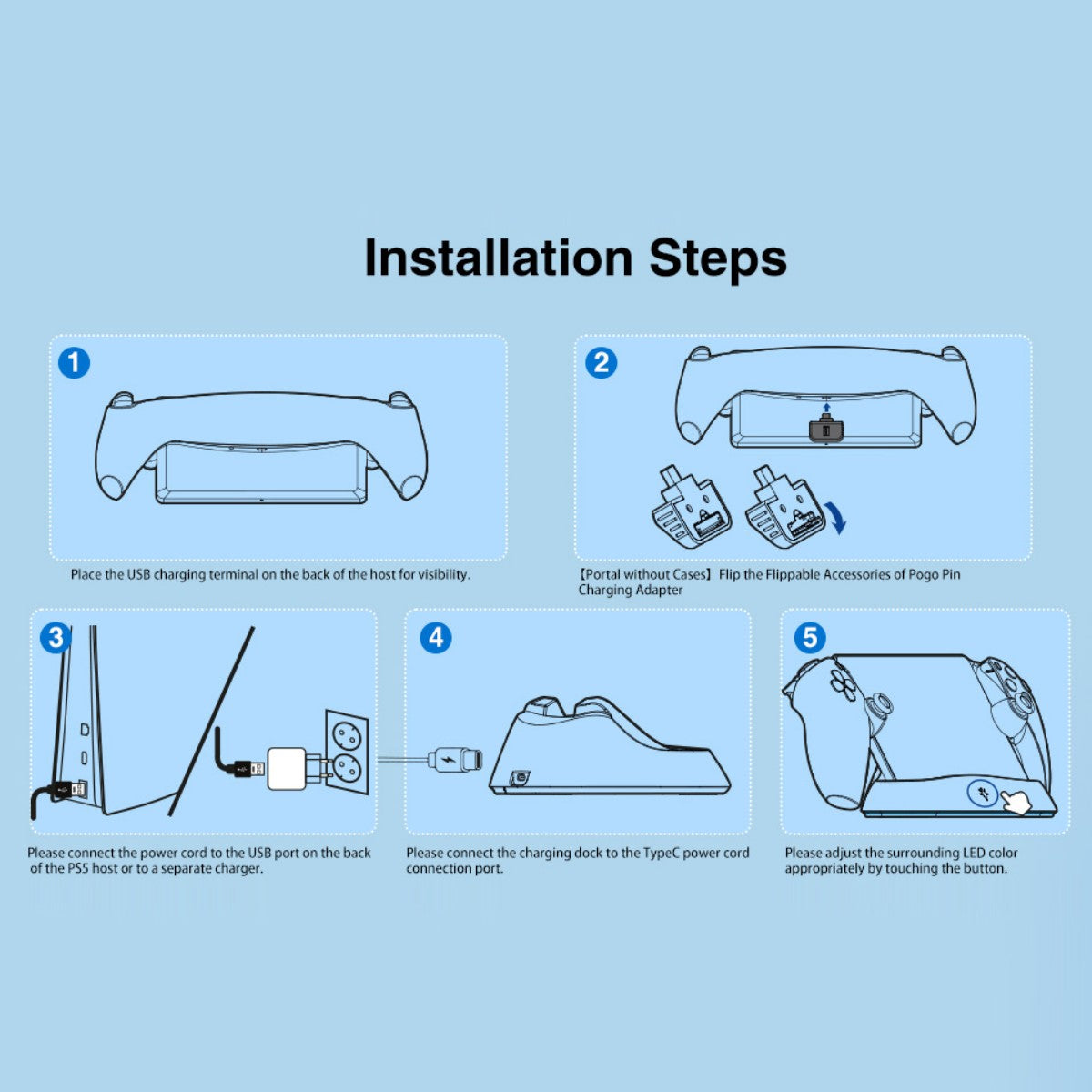 Installation Steps

1

Place the USB charging terminal on the back of the host for visibility.

2

【Portal without Cases】Flip the Flippable Accessories of Pogo Pin Charging Adapter

3

Please connect the power cord to the USB port on the back of the PS5 host or to a separate charger.

4

Please connect the charging dock to the TypeC power cord connection port.

5

Please adjust the surrounding LED color appropriately by touching the button.