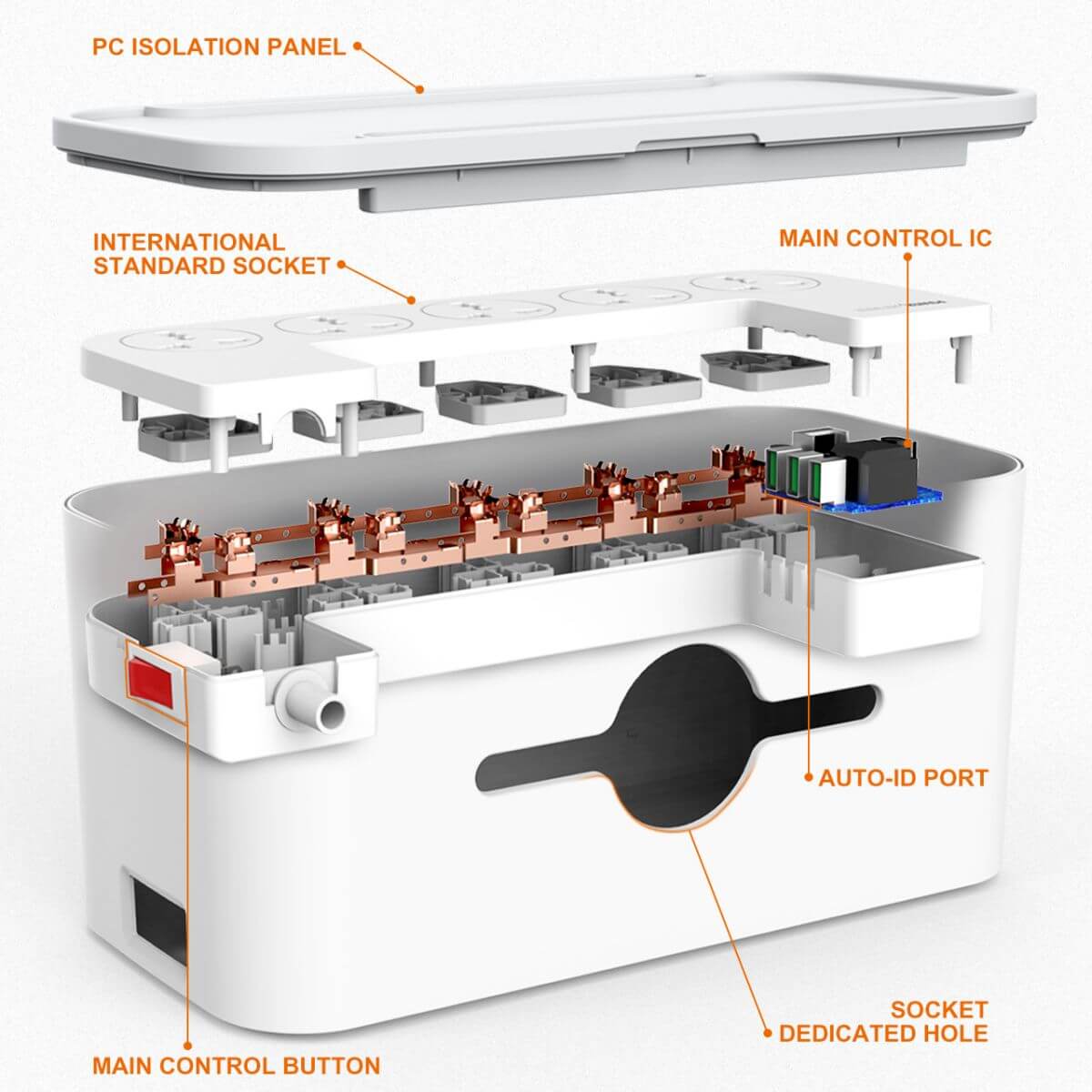 PC ISOLATION PANEL

INTERNATIONAL STANDARD SOCKET

MAIN CONTROL IC

AUTO-ID PORT

SOCKET DEDICATED HOLE

MAIN CONTROL BUTTON